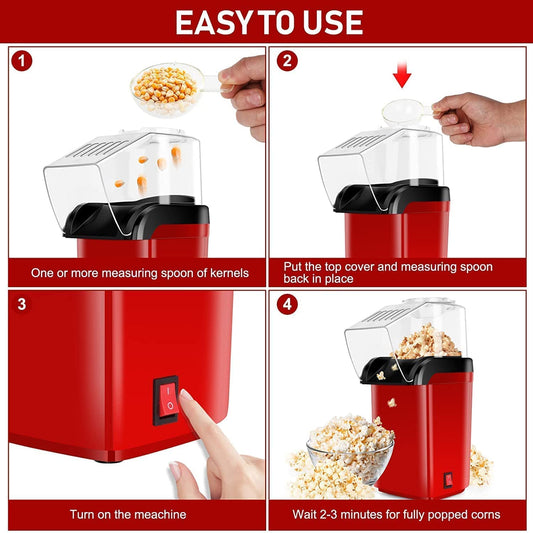 EASY TO USE

1

One or more measuring spoon of kernels

2

Put the top cover and measuring spoon back in place

3

I
O

Turn on the meachine

4

Wait 2-3 minutes for fully popped corns