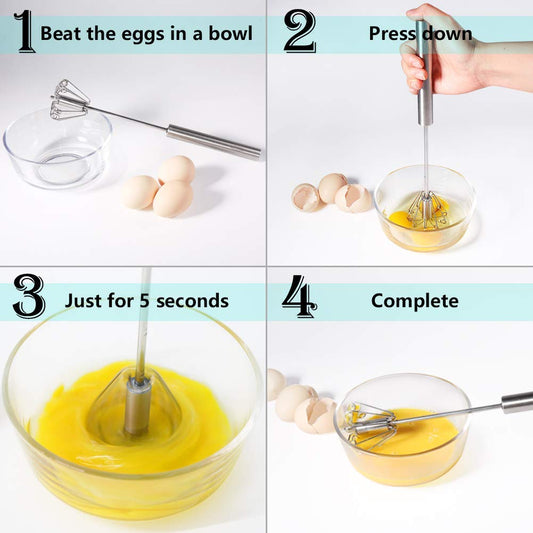 1 Beat the eggs in a bowl

2 Press down

3 Just for 5 seconds

4 Complete